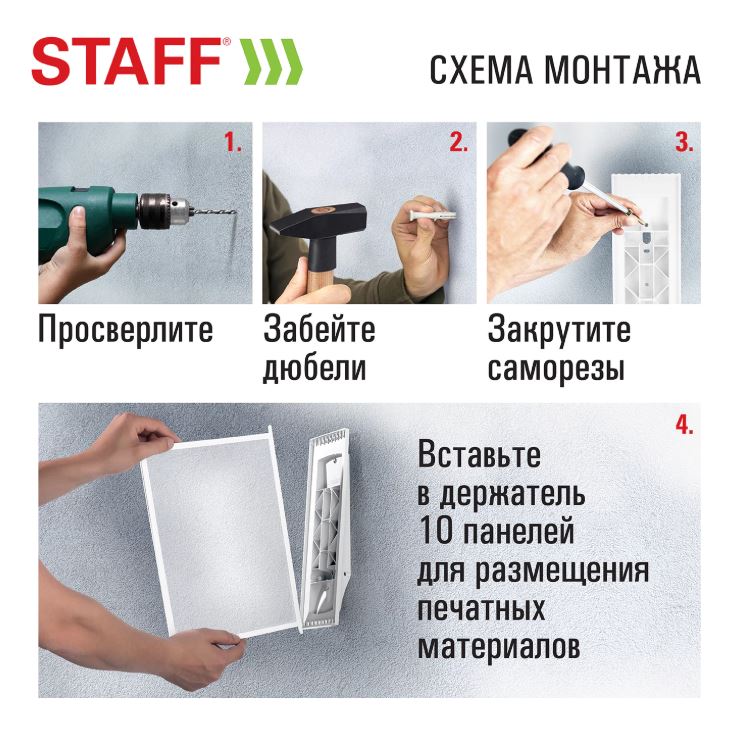 STAFF®

СХЕМА МОНТАЖА

1.

Просверлите

2.

Забейте дюбели

3.

Закрутите саморезы

4.

Вставьте в держатель 10 панелей для размещения печатных материалов